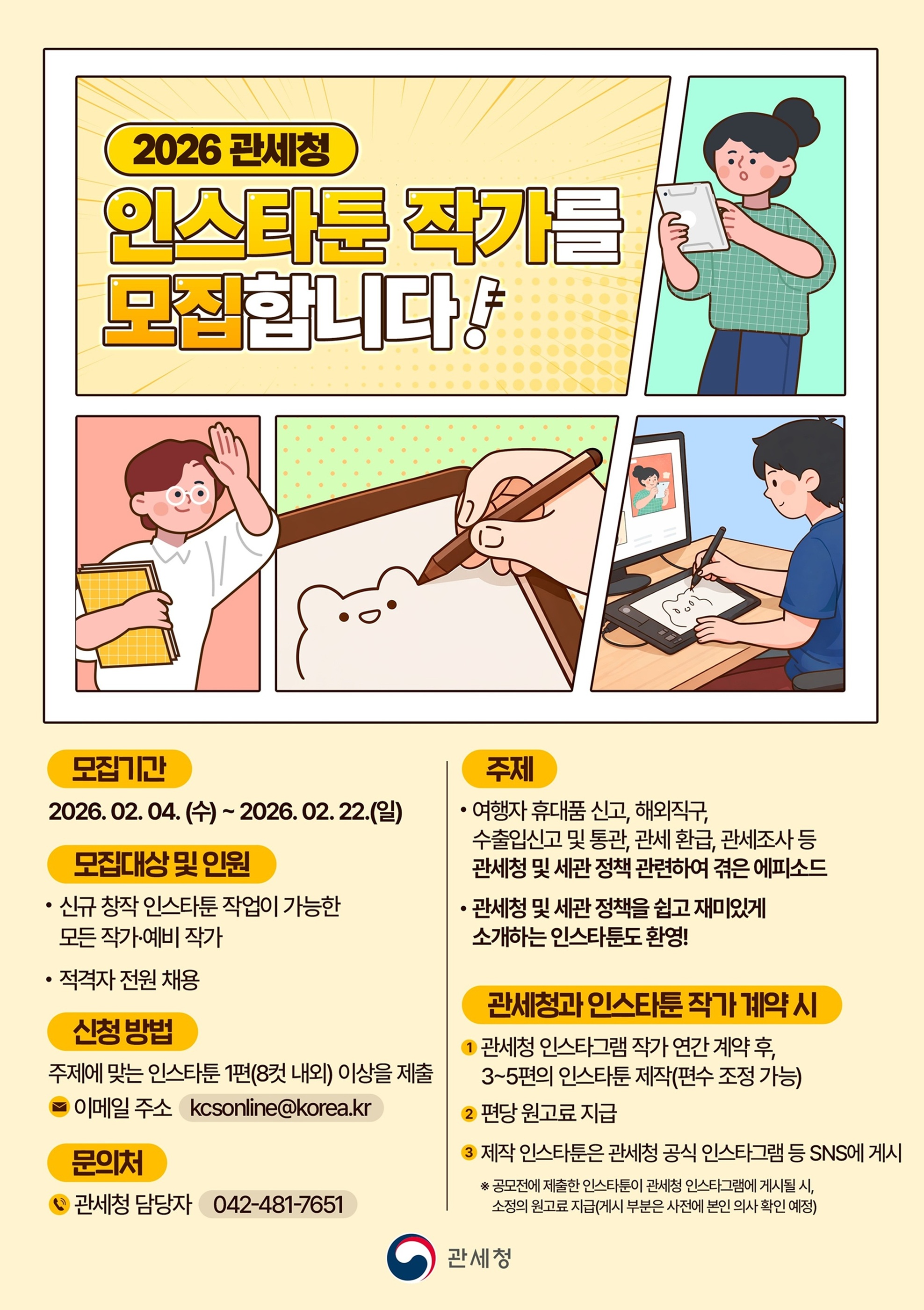 2026 관세청

인스타툰 작가를 모집합니다!

모집기간

2026. 02. 04. (수) ~ 2026. 02. 22.(일)

모집대상 및 인원

• 신규 창작 인스타툰 작업이 가능한 모든 작가·예비 작가

• 적격자 전원 채용

신청 방법

주제에 맞는 인스타툰 1편(8컷 내외) 이상을 제출

이메일 주소 kcsonline@korea.kr

문의처

관세청 담당자 042-481-7651

주제

• 여행자 휴대품 신고, 해외직구, 수출입신고 및 통관, 관세 환급, 관세조사 등 관세청 및 세관 정책 관련하여 겪은 에피소드

• 관세청 및 세관 정책을 쉽고 재미있게 소개하는 인스타툰도 환영!

관세청과 인스타툰 작가 계약 시

1 관세청 인스타그램 작가 연간 계약 후, 3~5편의 인스타툰 제작(편수 조정 가능)

2 편당 원고료 지급

3 제작 인스타툰은 관세청 공식 인스타그램 등 SNS에 게시

※ 공모전에 제출한 인스타툰이 관세청 인스타그램에 게시될 시, 소정의 원고료 지급(게시 부분은 사전에 본인 의사 확인 예정)

관세청