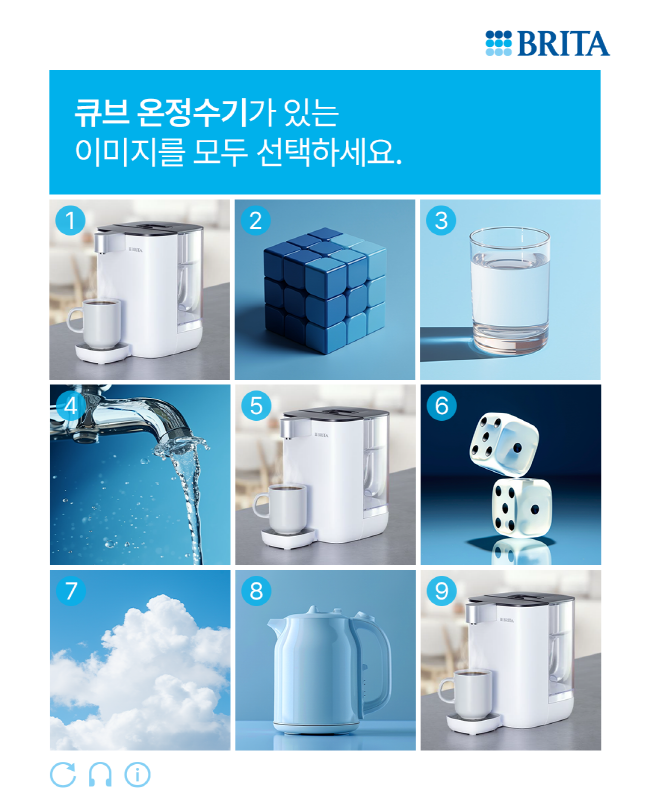 BRITA

큐브 온정수기가 있는 이미지를 모두 선택하세요.

1
BRITA

2

3

4

5
BRITA

6

7

8

9
BRITA